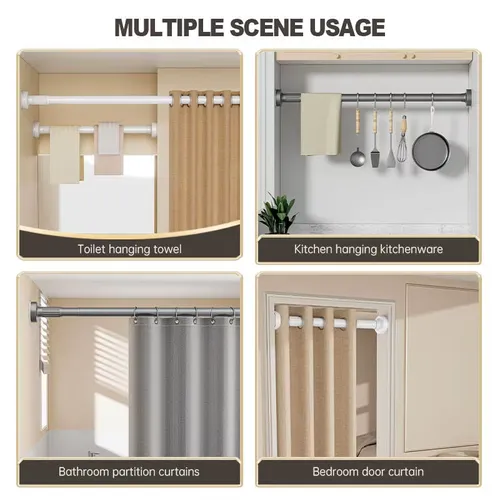 MULTIPLE SCENE USAGE

Toilet hanging towel

Kitchen hanging kitchenware

Bathroom partition curtains

Bedroom door curtain