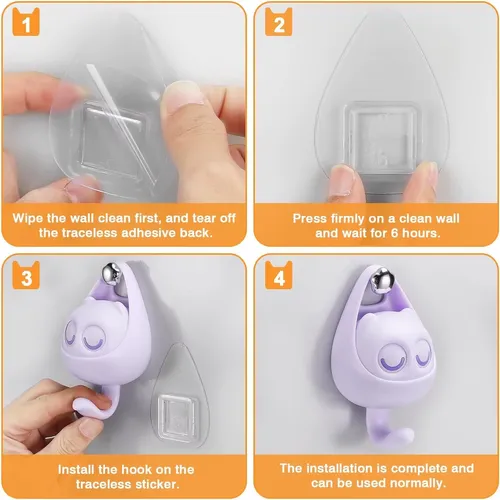 1

Wipe the wall clean first, and tear off the traceless adhesive back.

2

Press firmly on a clean wall and wait for 6 hours.

3

Install the hook on the traceless sticker.

4

The installation is complete and can be used normally.