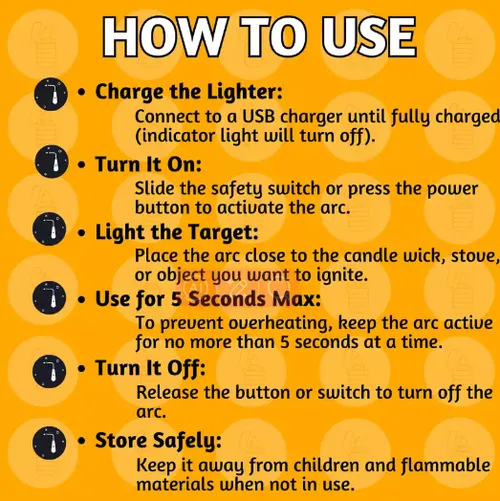 HOW TO USE

• Charge the Lighter:
Connect to a USB charger until fully charged (indicator light will turn off).

• Turn It On:
Slide the safety switch or press the power button to activate the arc.

• Light the Target:
Place the arc close to the candle wick, stove, or object you want to ignite.

• Use for 5 Seconds Max:
To prevent overheating, keep the arc active for no more than 5 seconds at a time.

• Turn It Off:
Release the button or switch to turn off the arc.

• Store Safely:
Keep it away from children and flammable materials when not in use.