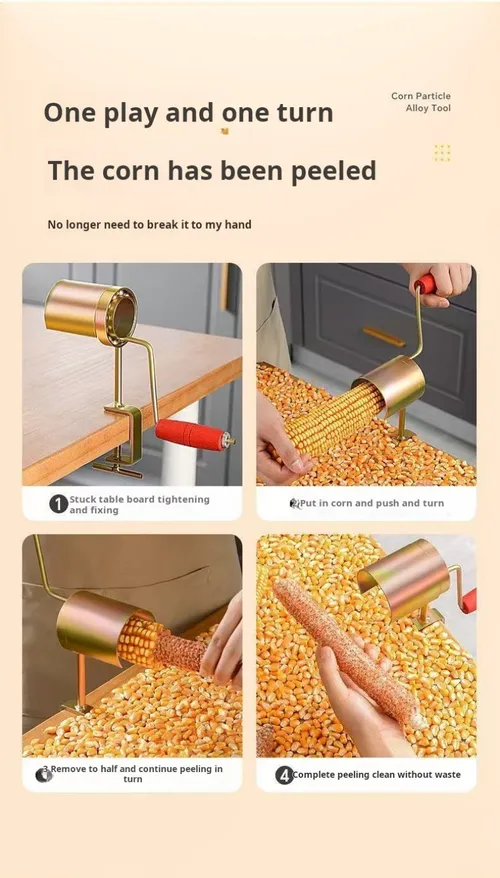 Corn Particle
Alloy Tool

One play and one turn

The corn has been peeled

No longer need to break it to my hand

1 Stuck table board tightening and fixing

2 Put in corn and push and turn

3 Remove to half and continue peeling in turn

4 Complete peeling clean without waste