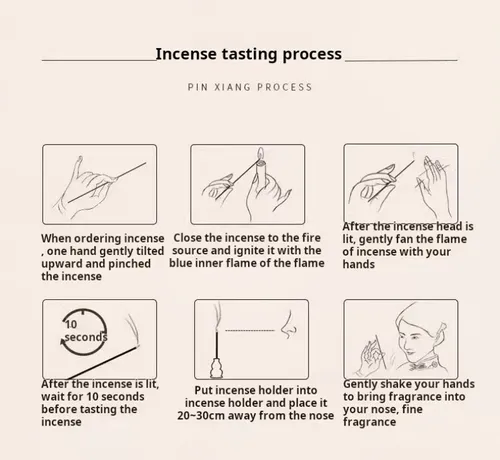 Incense tasting process

PIN XIANG PROCESS

When ordering incense , one hand gently tilted upward and pinched the incense

Close the incense to the fire source and ignite it with the blue inner flame of the flame

After the incense head is lit, gently fan the flame of incense with your hands

10 seconds

After the incense is lit, wait for 10 seconds before tasting the incense

Put incense holder into incense holder and place it 20~30cm away from the nose

Gently shake your hands to bring fragrance into your nose, fine fragrance