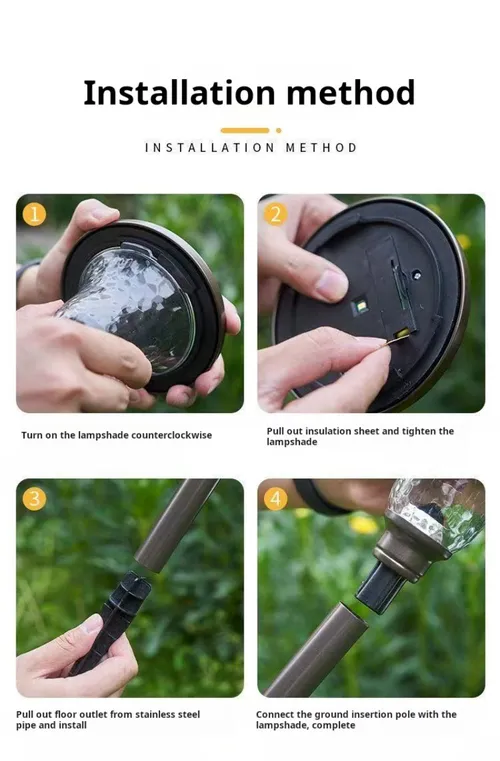 Installation method

INSTALLATION METHOD

1

Turn on the lampshade counterclockwise

2

Pull out insulation sheet and tighten the lampshade

3

Pull out floor outlet from stainless steel pipe and install

4

Connect the ground insertion pole with the lampshade, complete