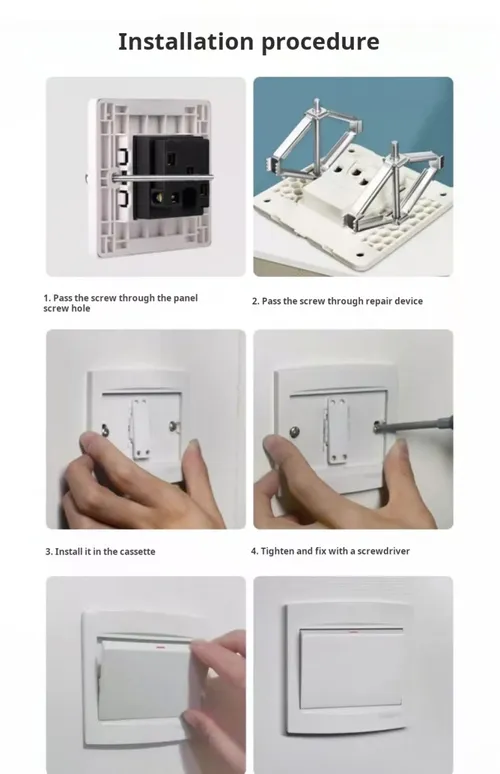 Installation procedure

1. Pass the screw through the panel screw hole

2. Pass the screw through repair device

3. Install it in the cassette

4. Tighten and fix with a screwdriver