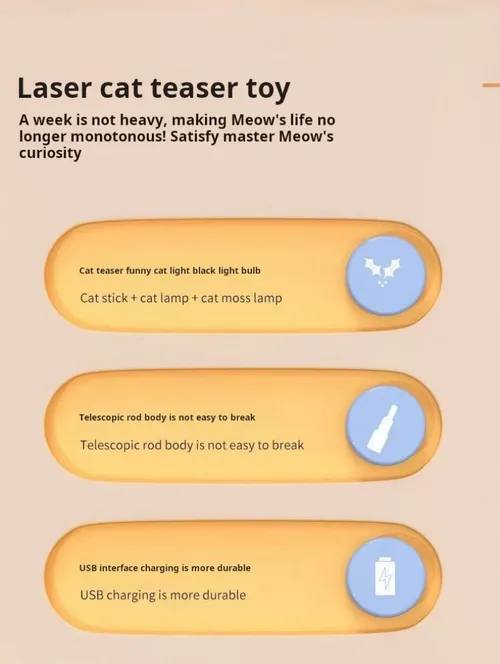 Laser cat teaser toy

A week is not heavy, making Meow's life no longer monotonous! Satisfy master Meow's curiosity

Cat teaser funny cat light black light bulb

Cat stick + cat lamp + cat moss lamp

Telescopic rod body is not easy to break

Telescopic rod body is not easy to break

USB interface charging is more durable

USB charging is more durable