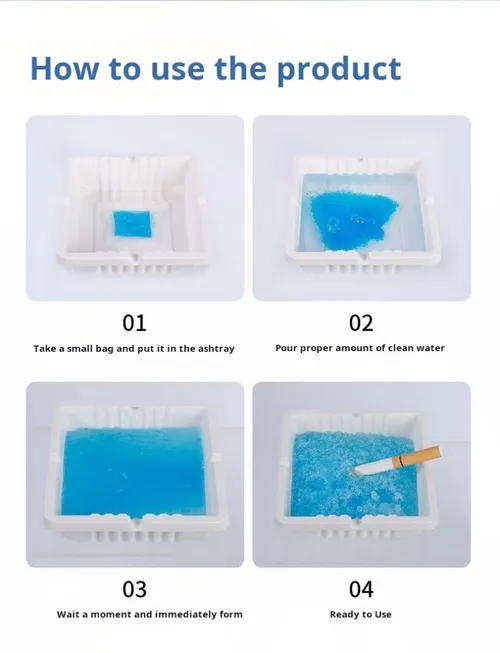 How to use the product

01

Take a small bag and put it in the ashtray

02

Pour proper amount of clean water

03

Wait a moment and immediately form

04

Ready to Use