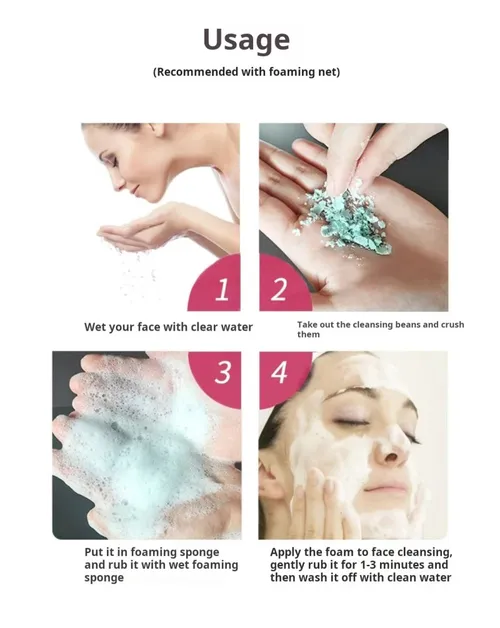 Usage
(Recommended with foaming net)

1
Wet your face with clear water

2
Take out the cleansing beans and crush them

3
Put it in foaming sponge and rub it with wet foaming sponge

4
Apply the foam to face cleansing, gently rub it for 1-3 minutes and then wash it off with clean water