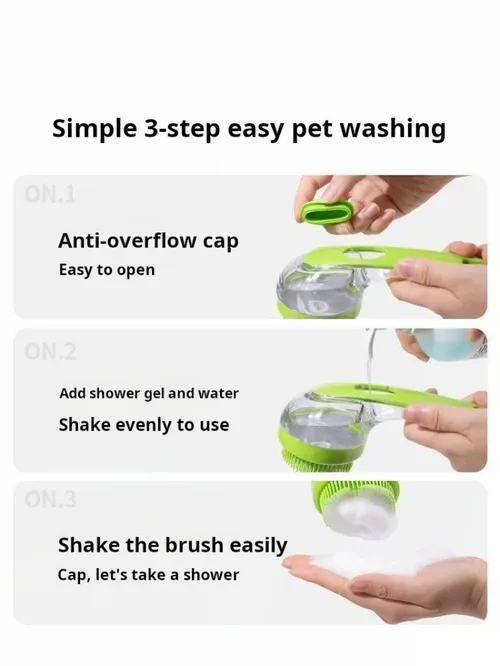 Simple 3-step easy pet washing

ON.1

Anti-overflow cap

Easy to open

ON.2

Add shower gel and water

Shake evenly to use

ON.3

Shake the brush easily

Cap, let's take a shower