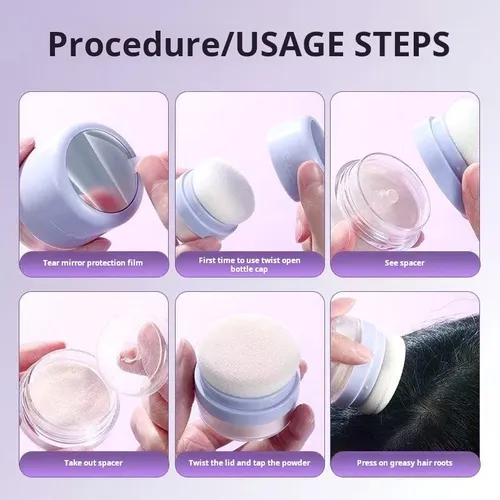 Procedure/USAGE STEPS

Tear mirror protection film

First time to use twist open bottle cap

See spacer

Take out spacer

Twist the lid and tap the powder

Press on greasy hair roots