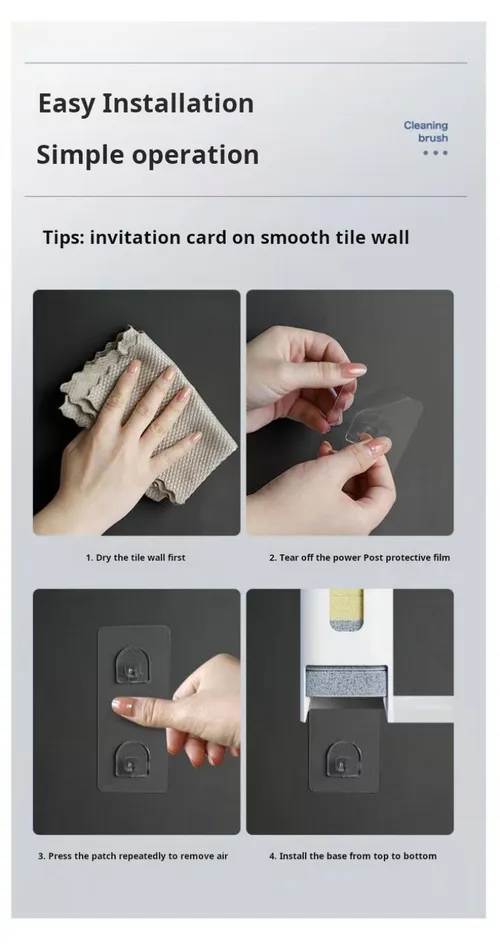 Easy Installation

Simple operation

Cleaning brush

Tips: invitation card on smooth tile wall

1. Dry the tile wall first

2. Tear off the power Post protective film

3. Press the patch repeatedly to remove air

4. Install the base from top to bottom