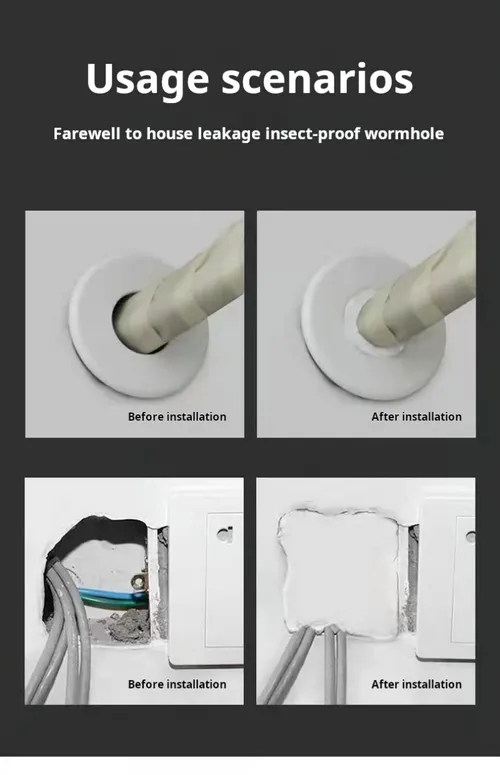 Usage scenarios

Farewell to house leakage insect-proof wormhole

Before installation

After installation

Before installation

After installation