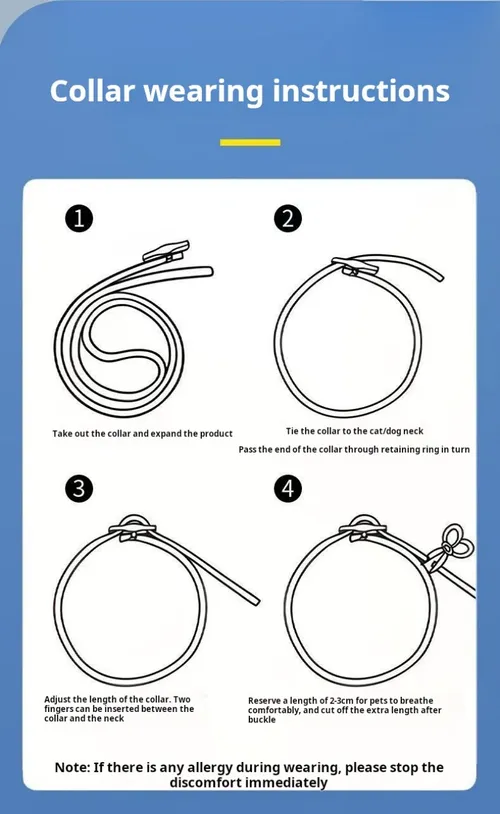 Collar wearing instructions

1

Take out the collar and expand the product

2

Tie the collar to the cat/dog neck

Pass the end of the collar through retaining ring in turn

3

Adjust the length of the collar. Two fingers can be inserted between the collar and the neck

4

Reserve a length of 2-3cm for pets to breathe comfortably, and cut off the extra length after buckle

Note: If there is any allergy during wearing, please stop the discomfort immediately