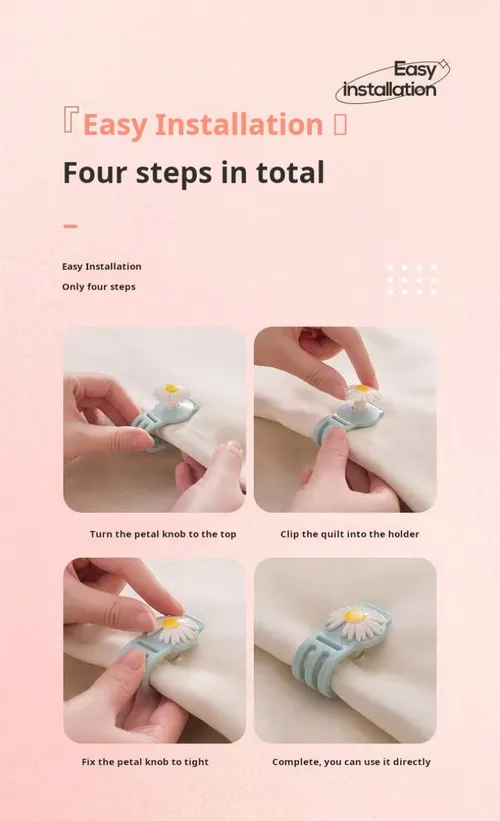 Easy installation

『Easy Installation 』

Four steps in total

Easy Installation
Only four steps

Turn the petal knob to the top

Clip the quilt into the holder

Fix the petal knob to tight

Complete, you can use it directly