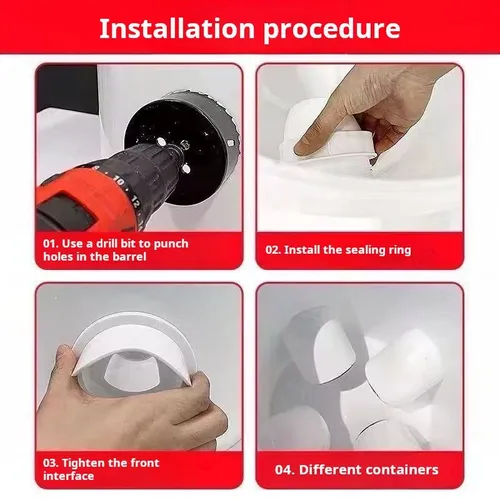 Installation procedure

10 12

01. Use a drill bit to punch holes in the barrel

02. Install the sealing ring

03. Tighten the front interface

04. Different containers