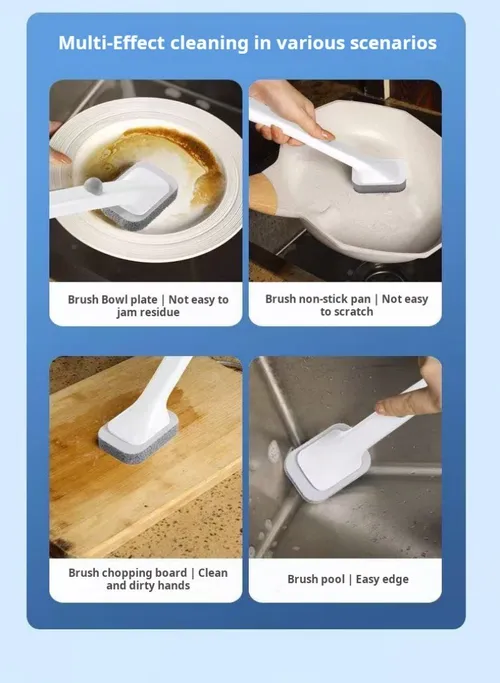 Multi-Effect cleaning in various scenarios

Brush Bowl plate | Not easy to jam residue

Brush non-stick pan | Not easy to scratch

Brush chopping board | Clean and dirty hands

Brush pool | Easy edge