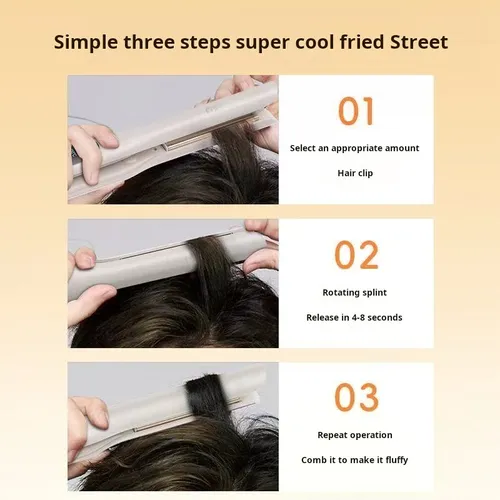 Simple three steps super cool fried Street

01

Select an appropriate amount

Hair clip

02

Rotating splint

Release in 4-8 seconds

03

Repeat operation

Comb it to make it fluffy