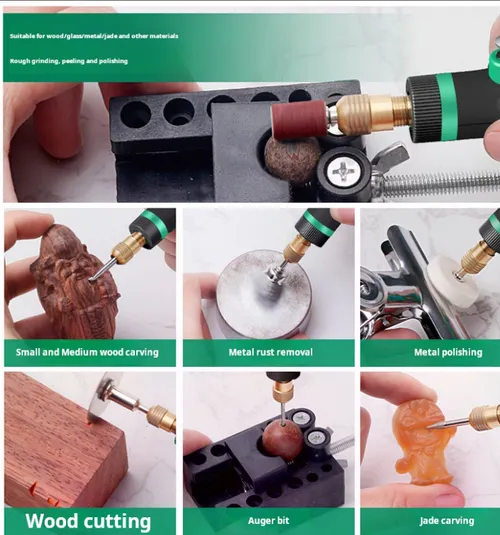 Suitable for wood/glass/metal/jade and other materials

Rough grinding, peeling and polishing

Small and Medium wood carving

Metal rust removal

Metal polishing

Wood cutting

Auger bit

Jade carving