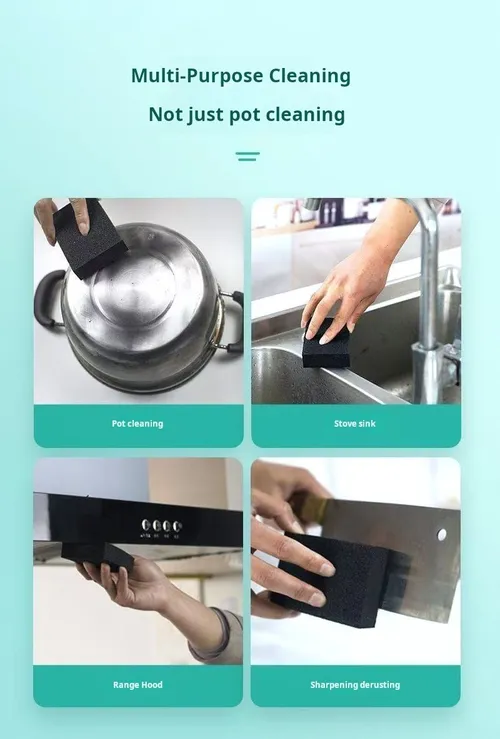 Multi-Purpose Cleaning

Not just pot cleaning

Pot cleaning

Stove sink

Range Hood

Sharpening derusting