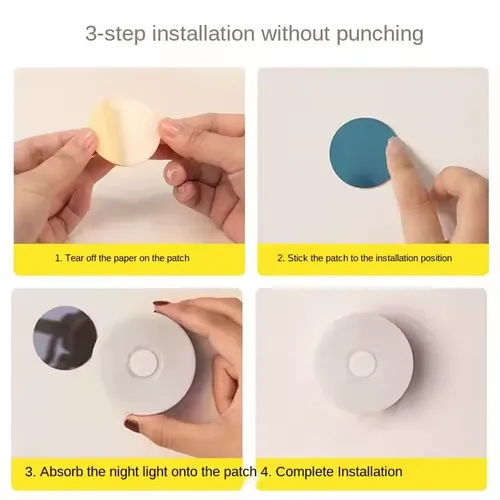 3-step installation without punching

1. Tear off the paper on the patch

2. Stick the patch to the installation position

3. Absorb the night light onto the patch

4. Complete Installation