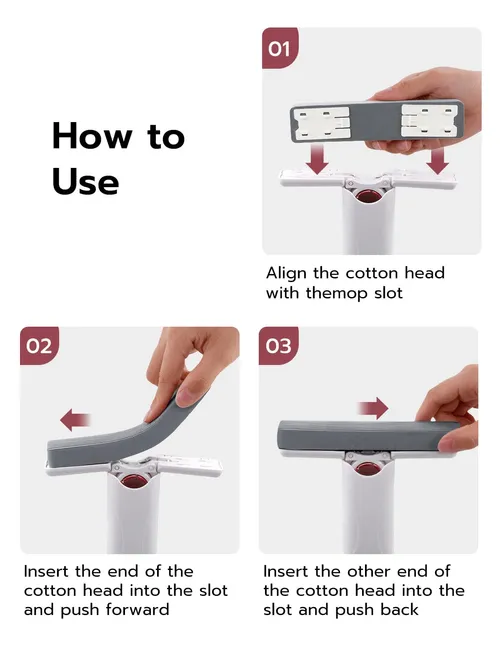 How to Use

01

Align the cotton head with themop slot

02

Insert the end of the cotton head into the slot and push forward

03

Insert the other end of the cotton head into the slot and push back