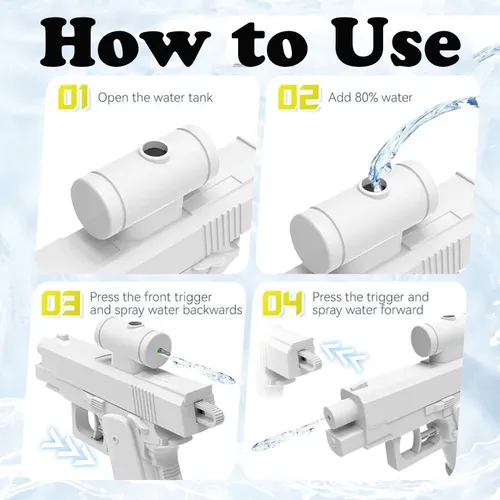 How to Use

01 Open the water tank

02 Add 80% water

03 Press the front trigger and spray water backwards

04 Press the trigger and spray water forward