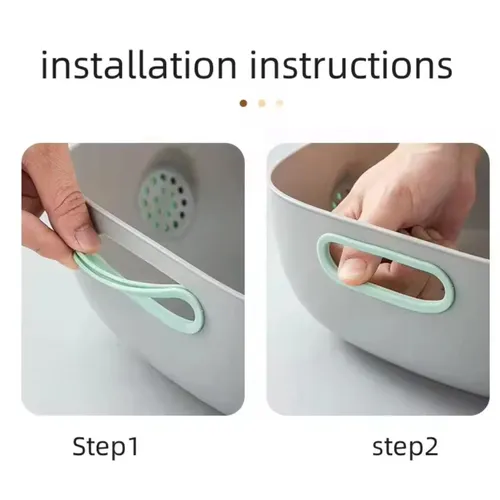 installation instructions

Step1

step2