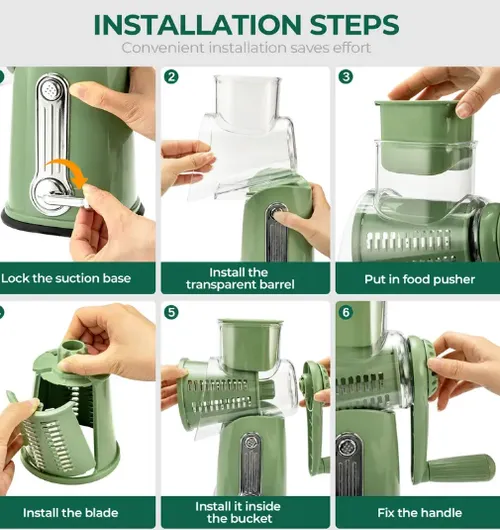 INSTALLATION STEPS
Convenient installation saves effort

Lock the suction base

2
Install the transparent barrel

3
Put in food pusher

Install the blade

5
Install it inside the bucket

6
Fix the handle