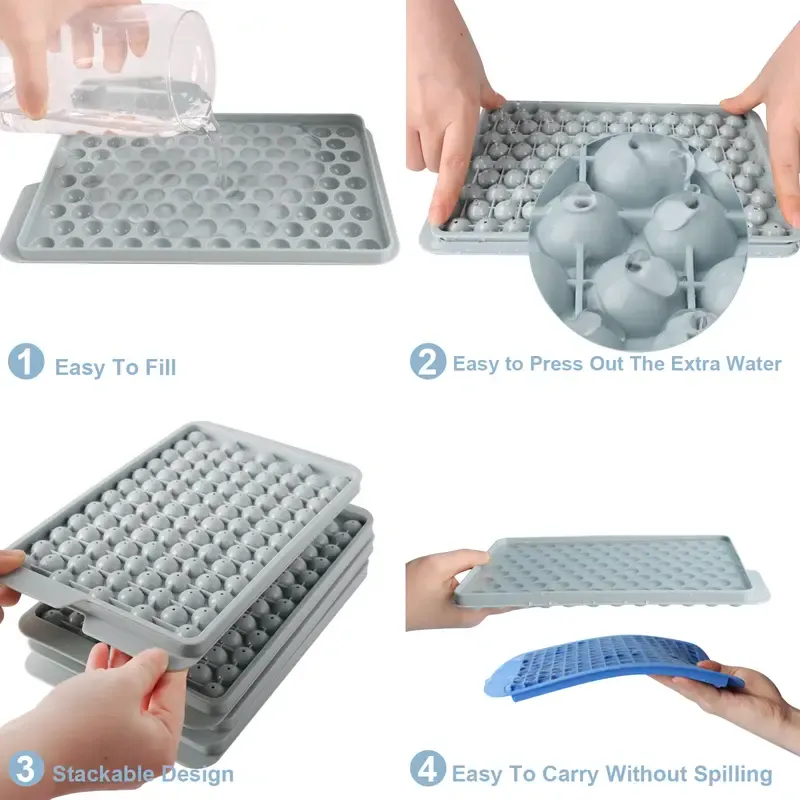 1 Easy To Fill

2 Easy to Press Out The Extra Water

3 Stackable Design

4 Easy To Carry Without Spilling