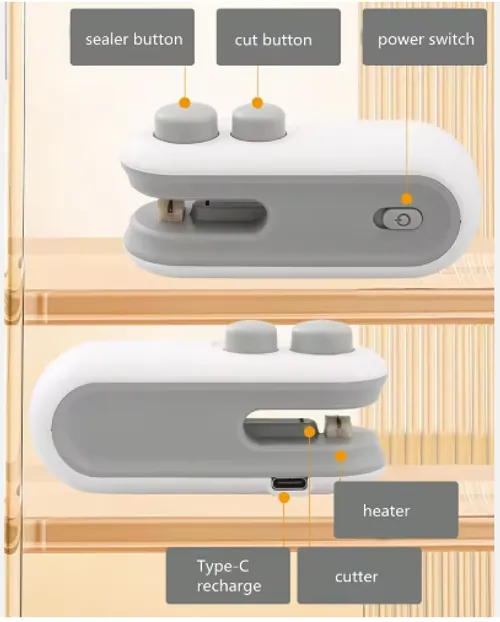 sealer button

cut button

power switch

heater

Type-C recharge

cutter