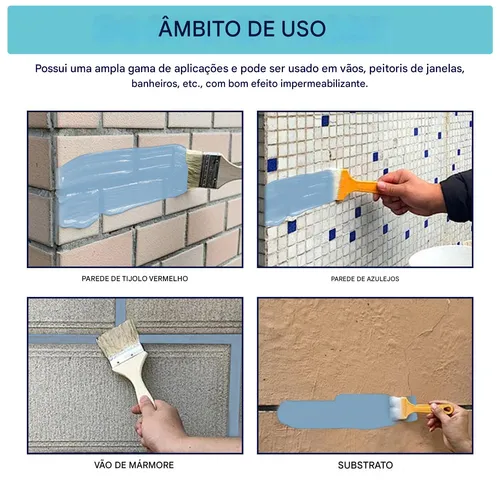 ÂMBITO DE USO

Possui uma ampla gama de aplicações e pode ser usado em vãos, peitoris de janelas, banheiros, etc., com bom efeito impermeabilizante.

PAREDE DE TIJOLO VERMELHO

PAREDE DE AZULEJOS

VÃO DE MÁRMORE

SUBSTRATO