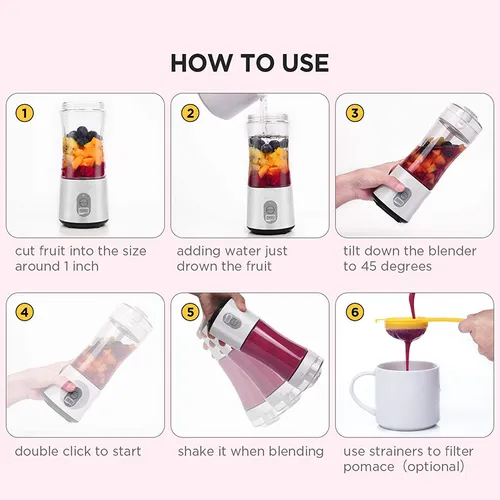 HOW TO USE

1

cut fruit into the size around 1 inch

2

adding water just drown the fruit

3

tilt down the blender to 45 degrees

4

double click to start

5

shake it when blending

6

use strainers to filter pomace（optional)