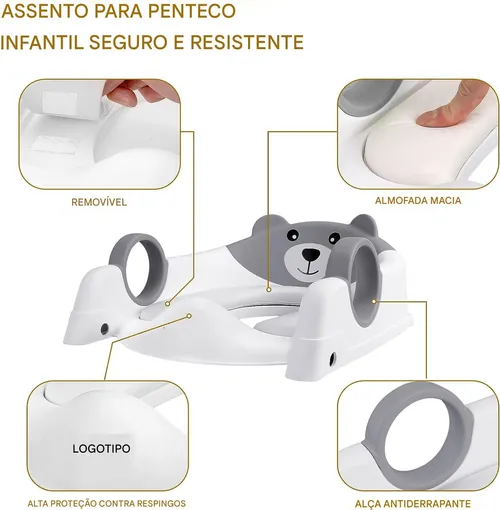 ASSENTO PARA PENTECO
INFANTIL SEGURO E RESISTENTE

REMOVÍVEL

ALMOFADA MACIA

LOGOTIPO

ALTA PROTEÇÃO CONTRA RESPINGOS

ALÇA ANTIDERRAPANTE