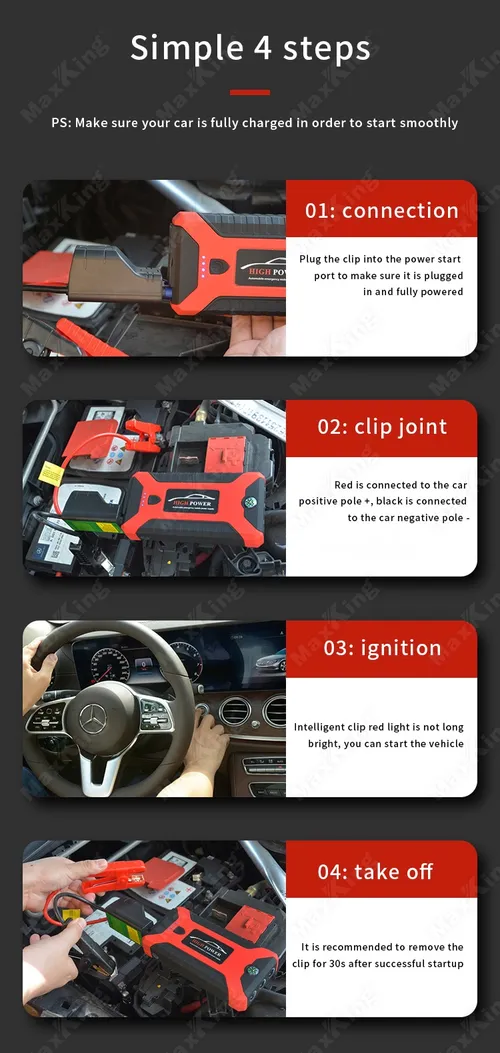 Simple 4 steps

PS: Make sure your car is fully charged in order to start smoothly

HIGH POWER

01: connection

Plug the clip into the power start port to make sure it is plugged in and fully powered

HIGH POWER

02: clip joint

Red is connected to the car positive pole +, black is connected to the car negative pole -

03: ignition

Intelligent clip red light is not long bright, you can start the vehicle

HIGH POWER

04: take off

It is recommended to remove the clip for 30s after successful startup

MaxKing