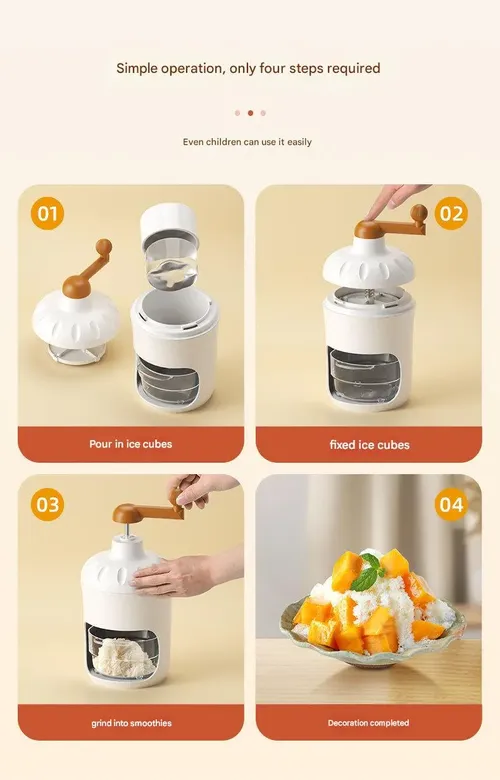 Simple operation, only four steps required

Even children can use it easily

01

Pour in ice cubes

02

fixed ice cubes

03

grind into smoothies

04

Decoration completed