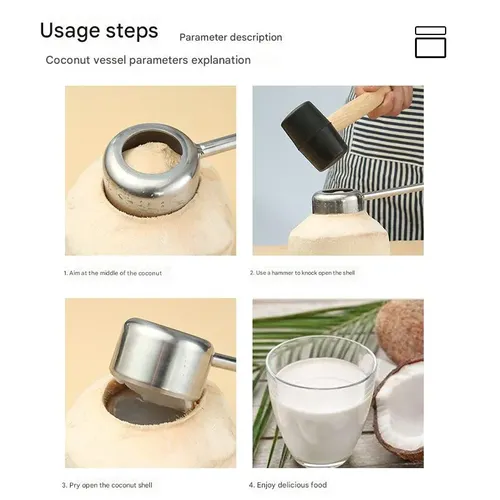 Usage steps

Parameter description

Coconut vessel parameters explanation

1. Aim at the middle of the coconut

2. Use a hammer to knock open the shell

3. Pry open the coconut shell

4. Enjoy delicious food