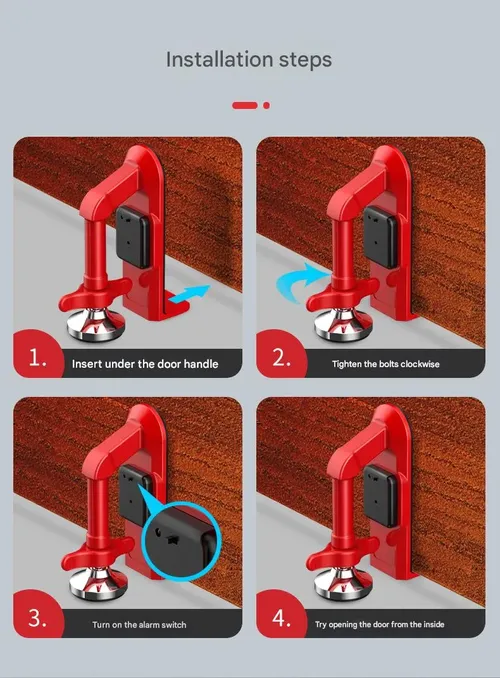 Installation steps

1. Insert under the door handle

2. Tighten the bolts clockwise

3. Turn on the alarm switch

4. Try opening the door from the inside