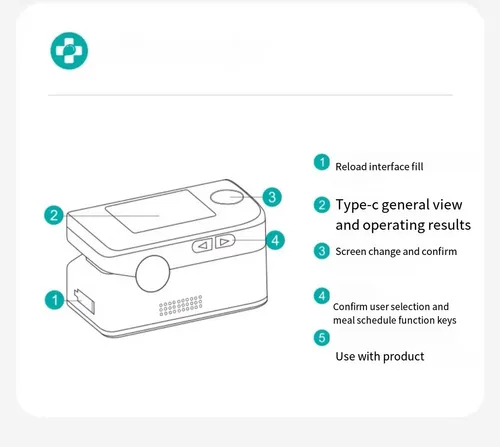 2

3

4

1

1 Reload interface fill

2 Type-c general view and operating results

3 Screen change and confirm

4 Confirm user selection and meal schedule function keys

5 Use with product