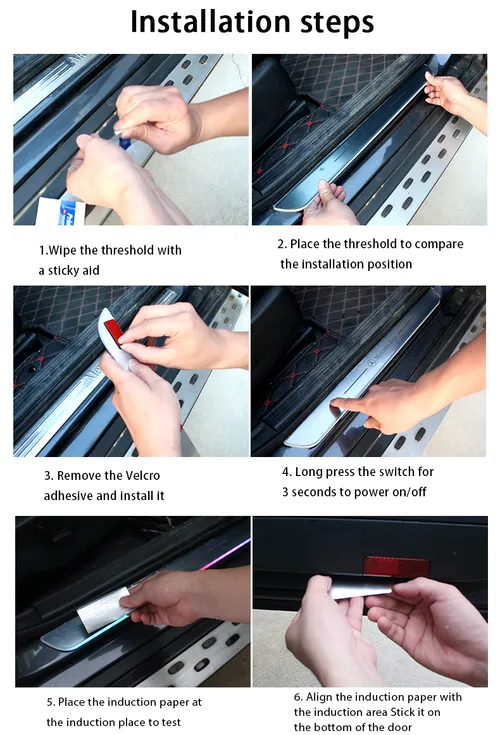 Installation steps

1.Wipe the threshold with a sticky aid

2. Place the threshold to compare the installation position

3. Remove the Velcro adhesive and install it

4. Long press the switch for 3 seconds to power on/off

5. Place the induction paper at the induction place to test

6. Align the induction paper with the induction area Stick it on the bottom of the door