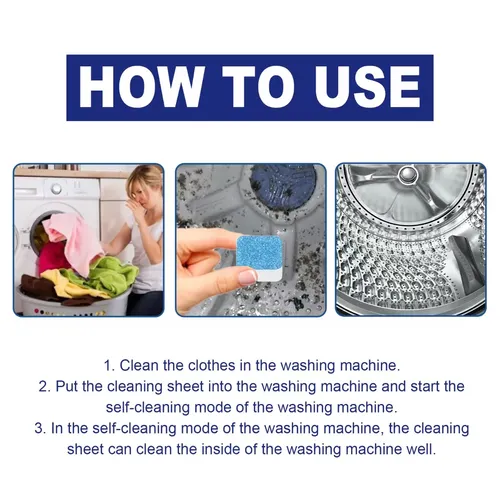 HOW TO USE

1. Clean the clothes in the washing machine.
2. Put the cleaning sheet into the washing machine and start the self-cleaning mode of the washing machine.
3. In the self-cleaning mode of the washing machine, the cleaning sheet can clean the inside of the washing machine well.