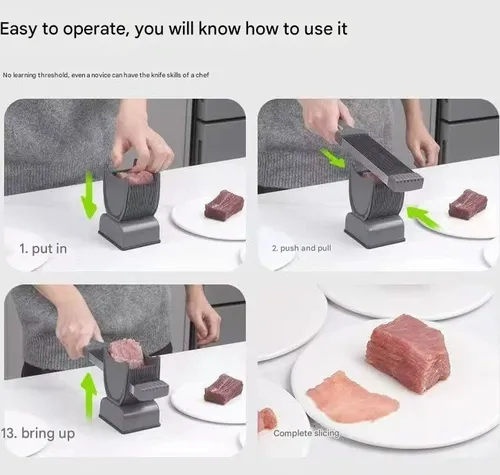 Easy to operate, you will know how to use it

No learning threshold, even a novice can have the knife skills of a chef

1. put in

2. push and pull

13. bring up

Complete slicing