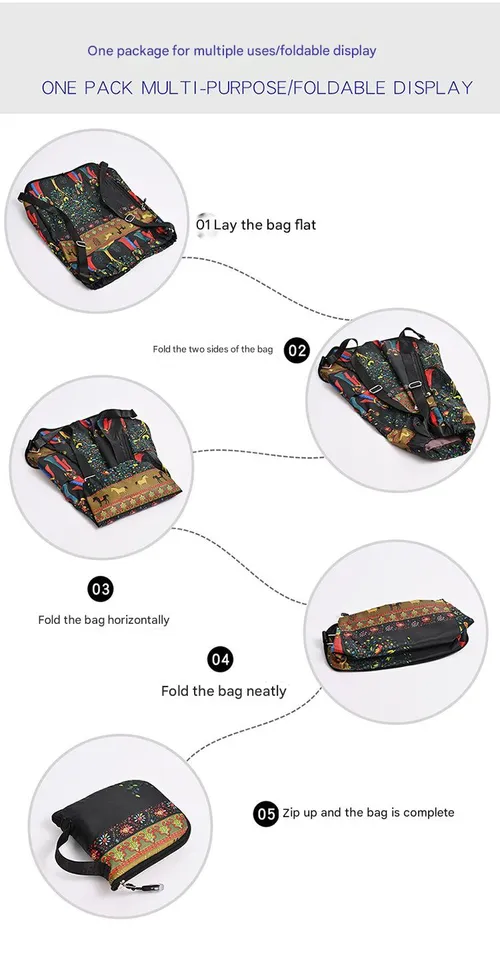 One package for multiple uses/foldable display

ONE PACK MULTI-PURPOSE/FOLDABLE DISPLAY

01 Lay the bag flat

Fold the two sides of the bag 02

03

Fold the bag horizontally

04

Fold the bag neatly

05 Zip up and the bag is complete