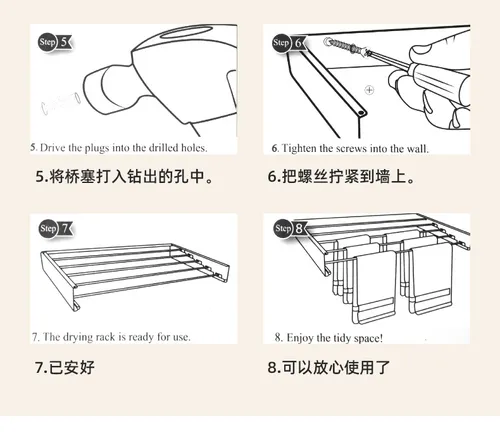 Step 5

5. Drive the plugs into the drilled holes.

5.将桥塞打入钻出的孔中。

Step 6

6. Tighten the screws into the wall.

6.把螺丝拧紧到墙上。

Step 7

7. The drying rack is ready for use.

7.已安好

Step 8

8. Enjoy the tidy space!

8.可以放心使用了