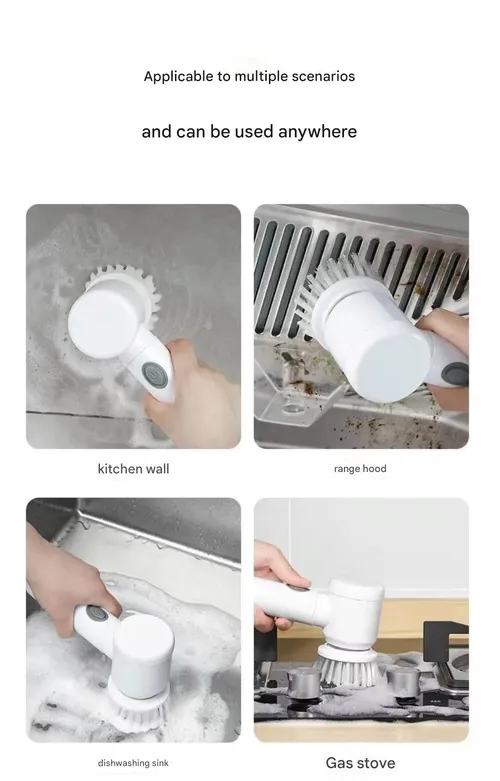 Applicable to multiple scenarios

and can be used anywhere

kitchen wall

range hood

dishwashing sink

Gas stove