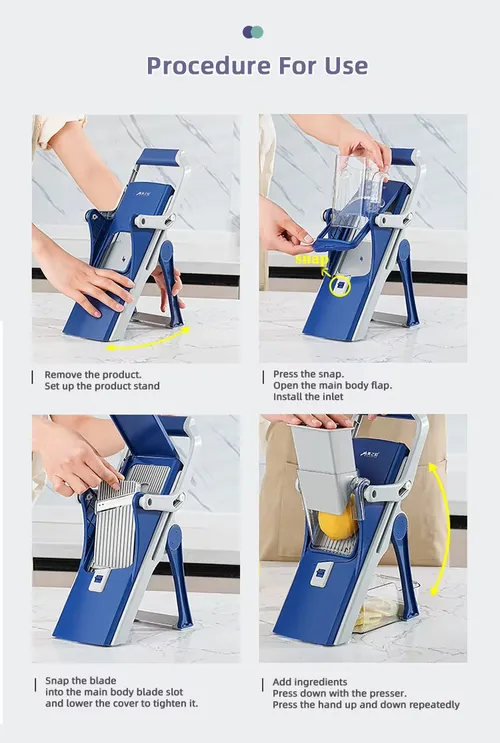 Procedure For Use

snap

Remove the product.
Set up the product stand

Press the snap.
Open the main body flap.
Install the inlet

Snap the blade
into the main body blade slot
and lower the cover to tighten it.

Add ingredients
Press down with the presser.
Press the hand up and down repeatedly