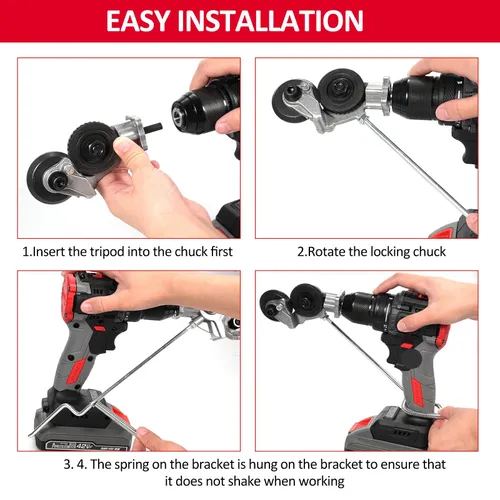 EASY INSTALLATION

1.Insert the tripod into the chuck first

2.Rotate the locking chuck

42V

3. 4. The spring on the bracket is hung on the bracket to ensure that it does not shake when working