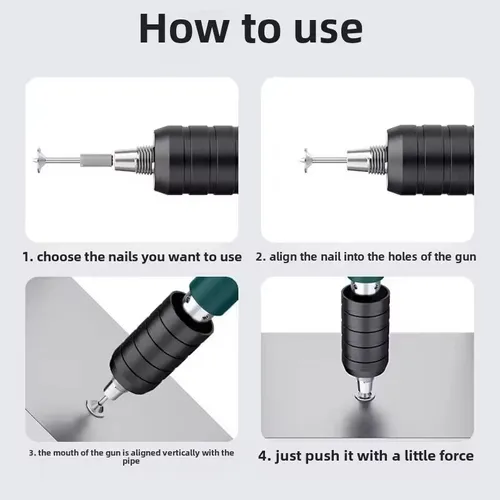 How to use

1. choose the nails you want to use

2. align the nail into the holes of the gun

3. the mouth of the gun is aligned vertically with the pipe

4. just push it with a little force