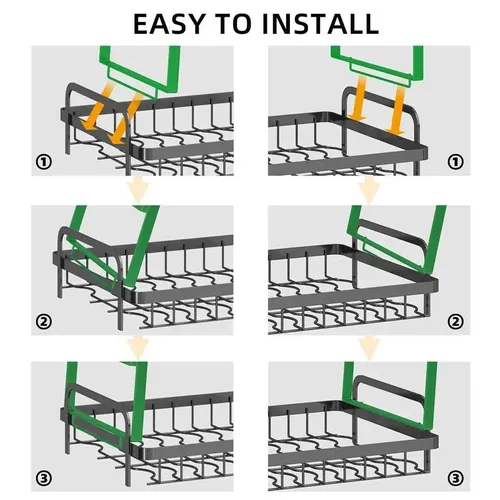 EASY TO INSTALL

①

②

③

①

②

③