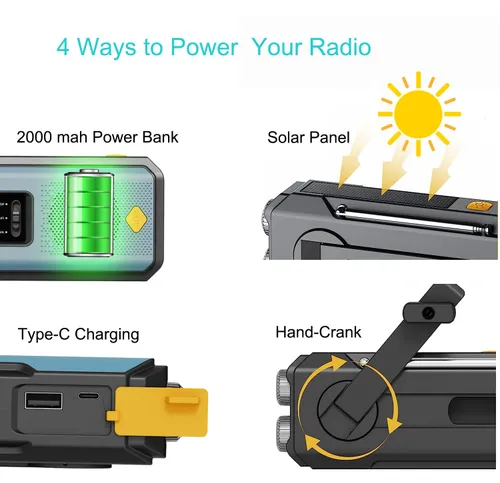 4 Ways to Power Your Radio

2000 mah Power Bank

Solar Panel

Type-C Charging

Hand-Crank