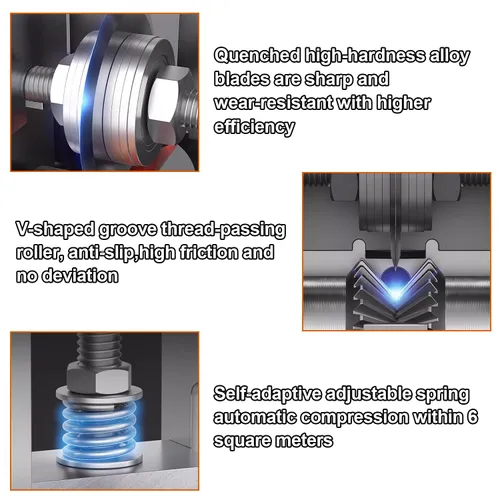 Quenched high-hardness alloy blades are sharp and wear-resistant with higher efficiency

V-shaped groove thread-passing roller, anti-slip,high friction and no deviation

Self-adaptive adjustable spring automatic compression within 6 square meters