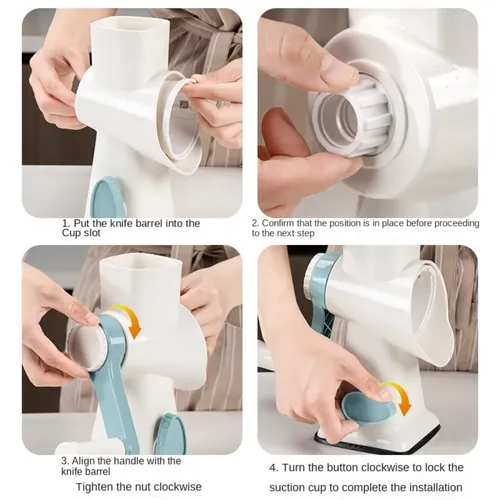 1. Put the knife barrel into the Cup slot

2. Confirm that the position is in place before proceeding to the next step

3. Align the handle with the knife barrel

Tighten the nut clockwise

4. Turn the button clockwise to lock the suction cup to complete the installation