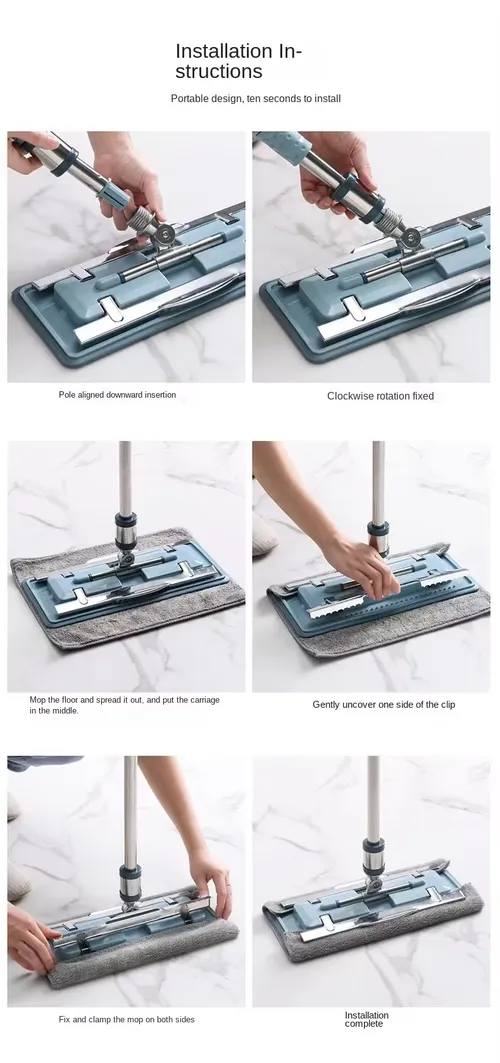 Installation Instructions

Portable design, ten seconds to install

Pole aligned downward insertion

Clockwise rotation fixed

Mop the floor and spread it out, and put the carriage in the middle.

Gently uncover one side of the clip

Fix and clamp the mop on both sides

Installation complete